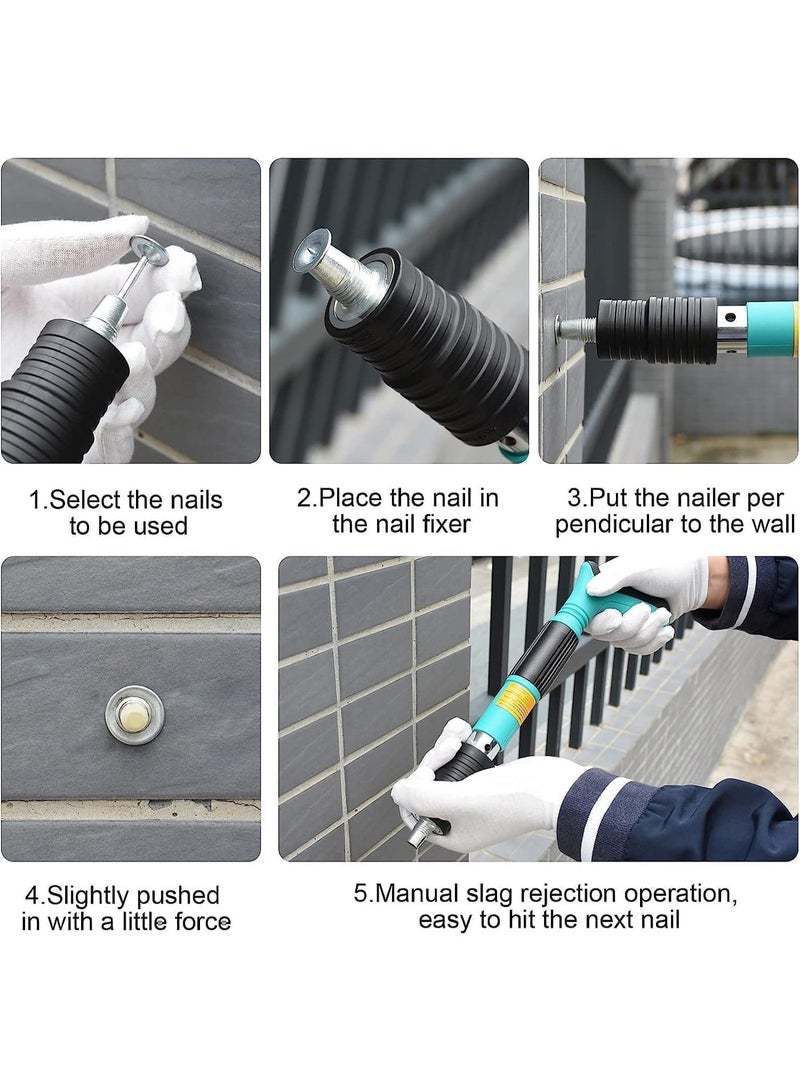 1.Select the nails to be used

2.Place the nail in the nail fixer

3.Put the nailer per pendicular to the wall

4.Slightly pushed in with a little force

5.Manual slag rejection operation, easy to hit the next nail